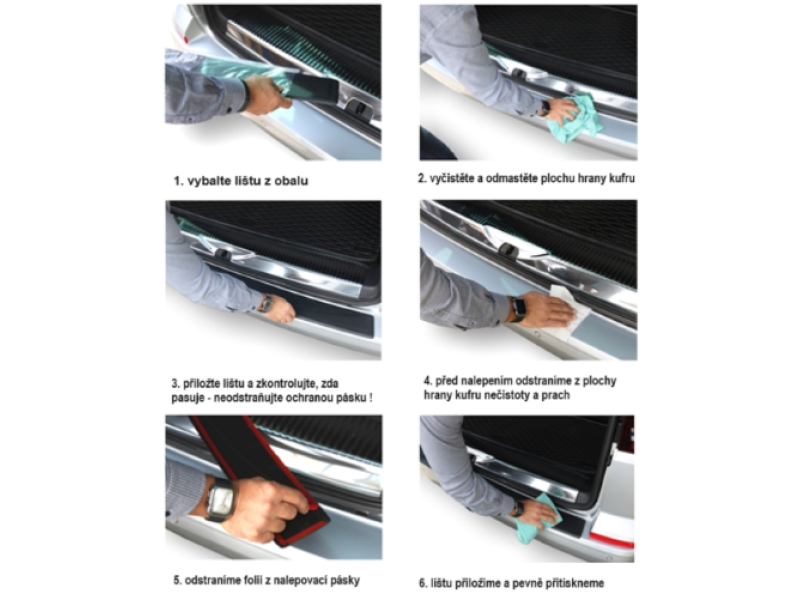 1. vybalte lištu z obalu

2. vyčistěte a odmastěte plochu hrany kufru

3. přiložte lištu a zkontrolujte, zda pasuje - neodstraňujte ochranou pásku !

4. před nalepením odstraníme z plochy hrany kufru nečistoty a prach

5. odstraníme folii z nalepovací pásky

6. lištu přiložíme a pevně přitiskneme